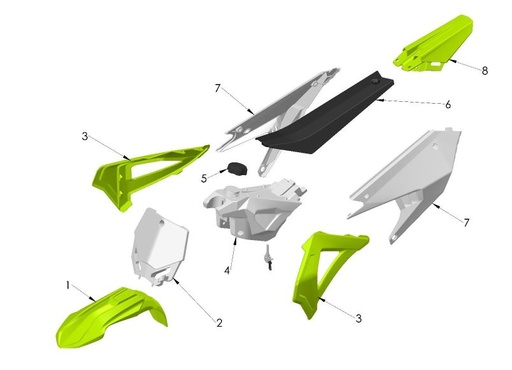 8
7
6
3
5
7
4
1
2
3