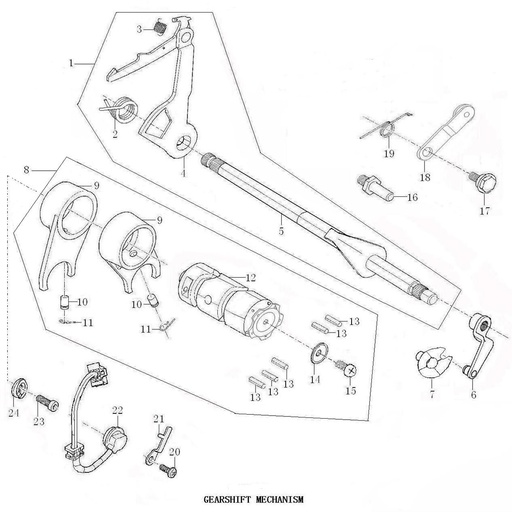 3
1
2
4
19
18
16
17
8
9
9
5
12
10
10
11
11
13
13
13
13
13
14
15
7
6
24
23
22
21
20
GEARSHIFT MECHANISM