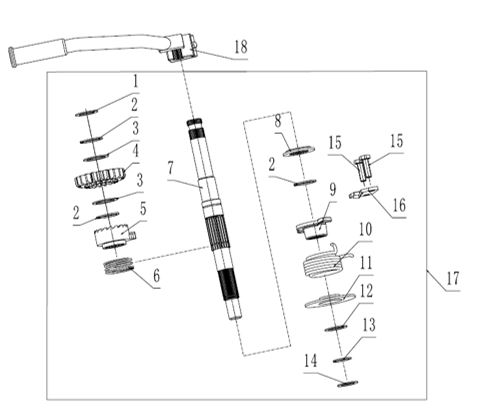 18
1
2
3
4
3
2
5
6
7
8
2
15
15
9
16
10
11
12
13
14
17