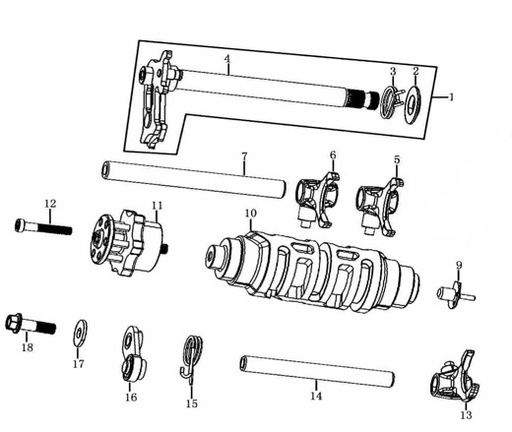 4
3
2
1
7
6
5
12
11
10
9
18
17
16
15
14
13