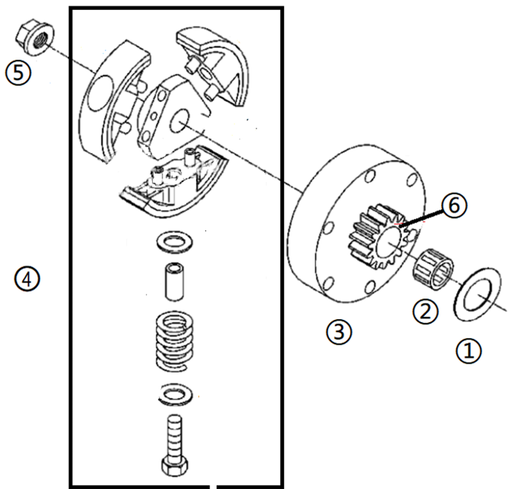 ⑤

⑥

④

②

③

①