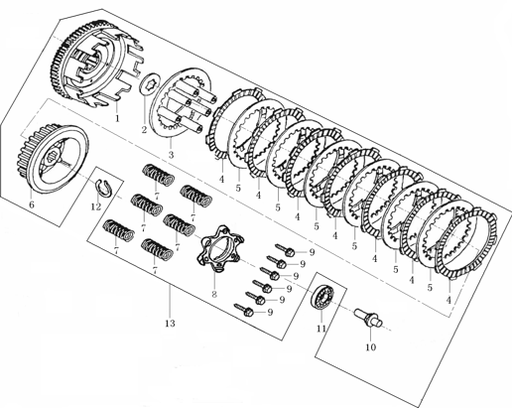 1
2
3
4
5
4
5
4
5
4
5
4
5
4
5
4
6
12
7
7
7
7
7
7
8
9
9
9
9
9
9
13
11
10