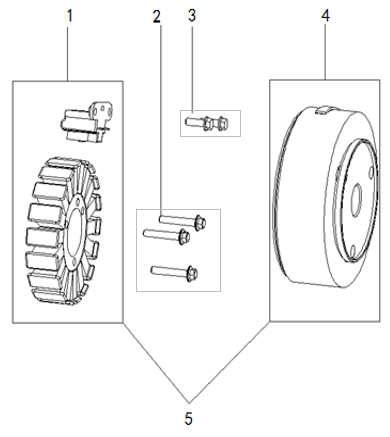 1
2
3
4
5