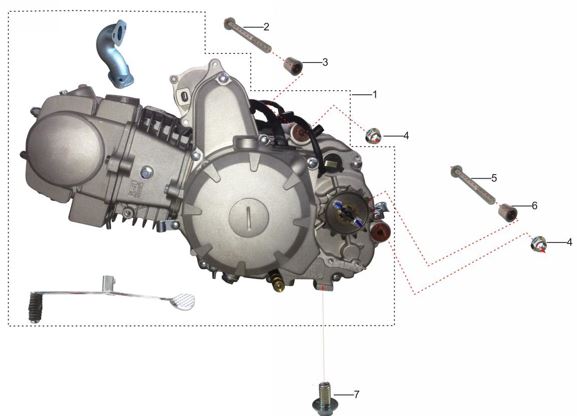 2
3
1
4
5
6
4
7