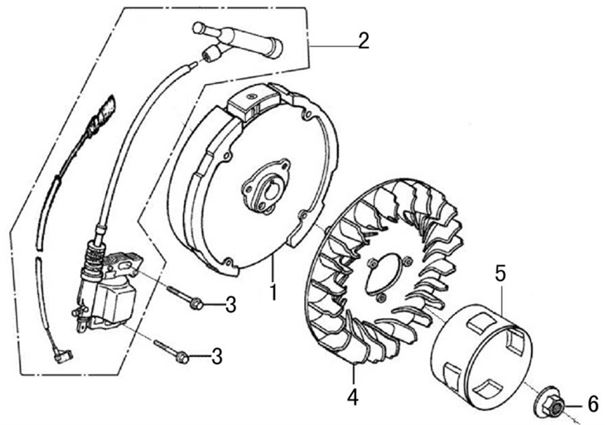 2
1
3
3
5
4
6