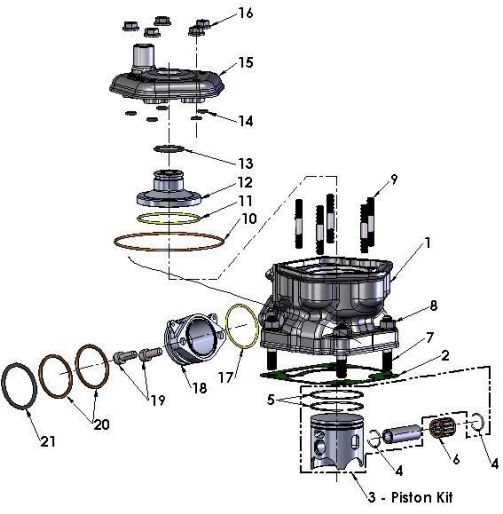 16
15
14
13
12
11
10
9
1
8
7
2
17
18
19
20
21
5
4
6
4
3 - Piston Kit