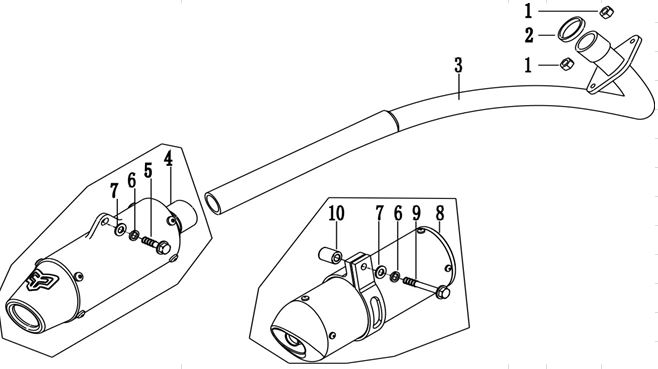 1
2
1
3
7
6
5
4
10
7
6
9
8