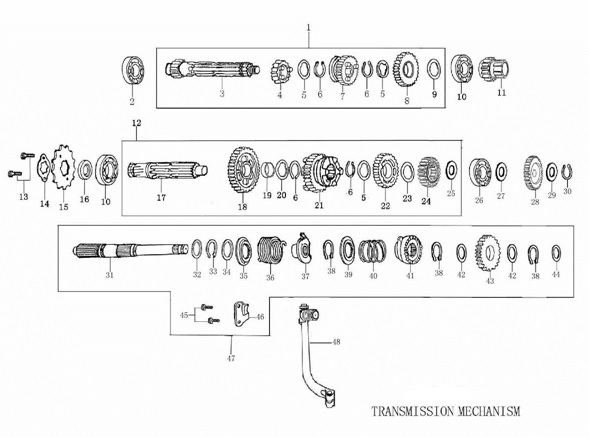 1
2
3
4
5
6
7
6
5
8
9
10
11
12
13
14
15
16
10
17
18
19
20
6
21
6
5
22
23
24
25
26
27
28
29
30
31
32
33
34
35
36
37
38
39
40
41
38
42
43
42
38
44
45
46
47
48
TRANSMISSION MECHANISM