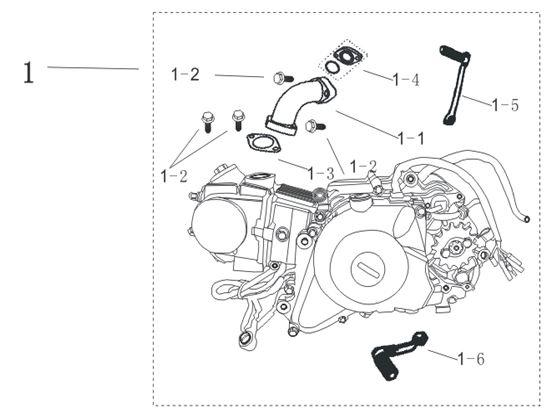 1

1-2

1-4

1-5

1-1

1-2

1-3

1-2

1-6