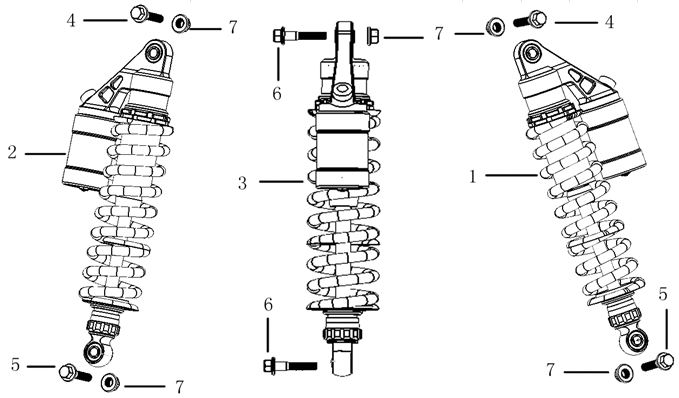 4
7
7
4
6
2
3
1
6
5
5
7
7