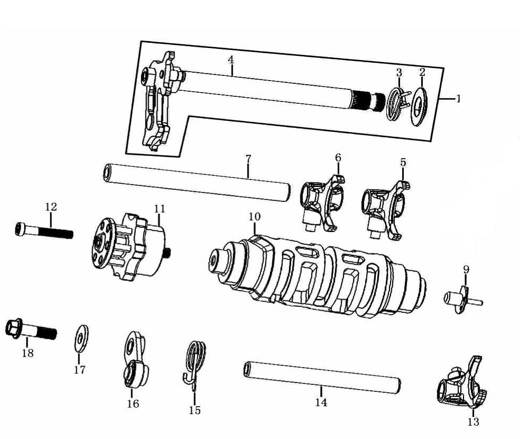 4
3
2
1
7
6
5
12
11
10
9
18
17
16
15
14
13