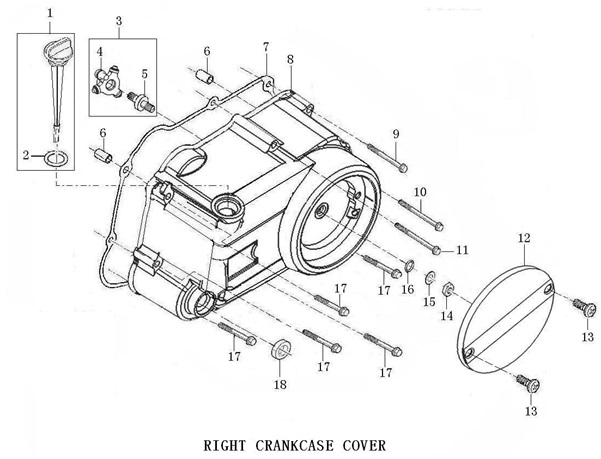 1
3
4
5
6
7
8
2
6
9
10
11
12
17
16
15
14
13
17
17
17
17
18
13

RIGHT CRANKCASE COVER