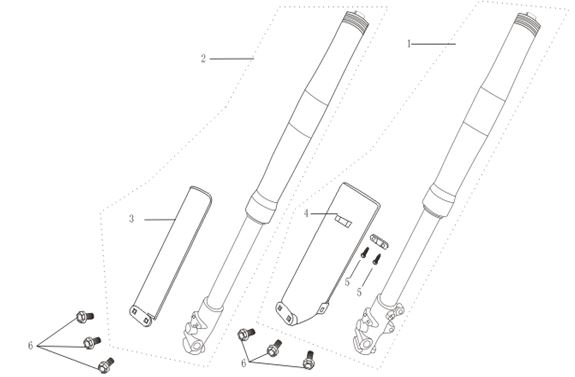 2
1
3
4
5
5
6
6