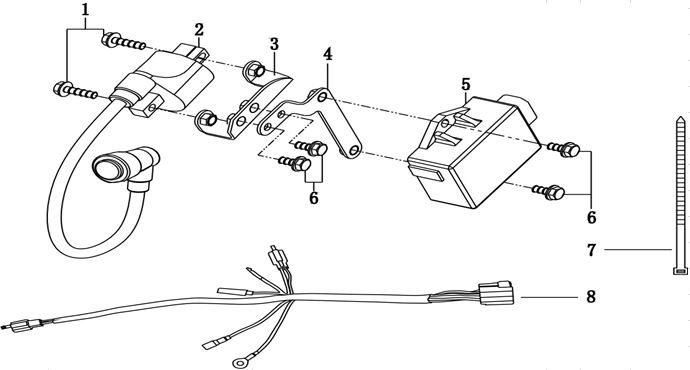 1
2
3
4
5
6
6
7
8