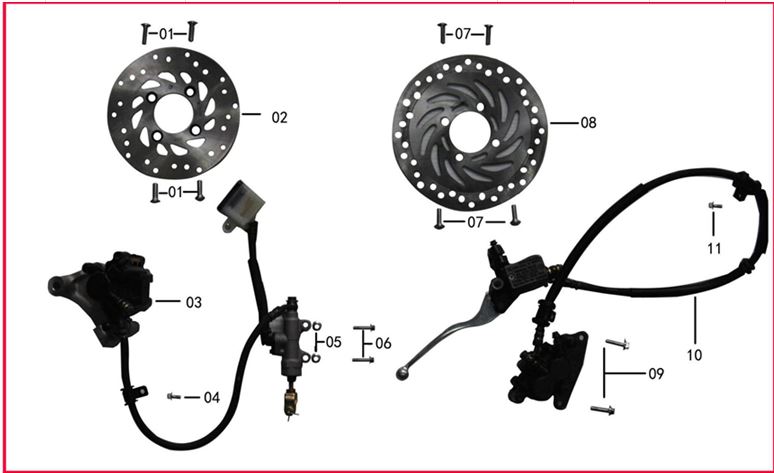 01
02
01
03
04
05
06
07
08
07
11
10
09