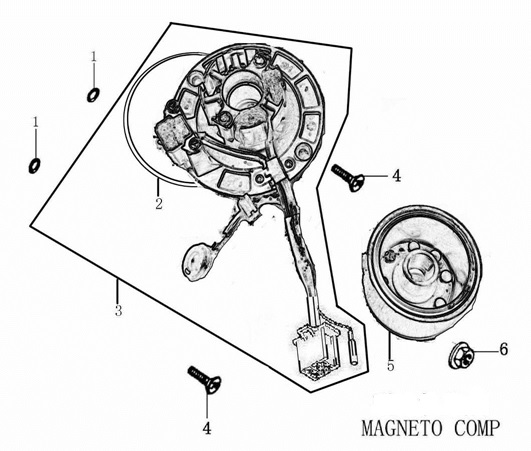 1
1
2
3
4
4
5
6
MAGNETO COMP