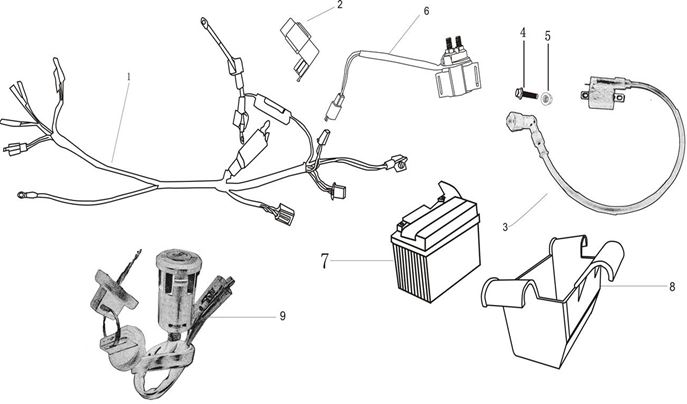 2
6
4
5
1
3
7
8
9