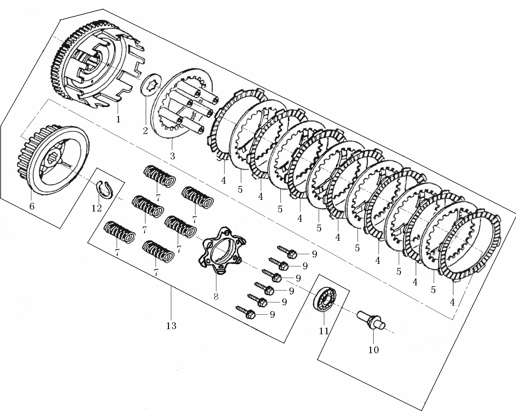 1
2
3
4
5
4
5
4
5
4
5
4
5
4
5
4
6
12
7
7
7
7
7
7
8
9
9
9
9
9
9
13
11
10