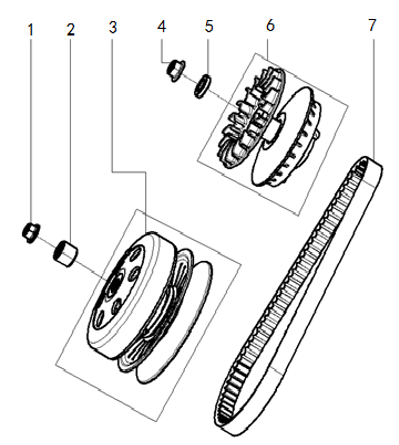 1
2
3
4
5
6
7