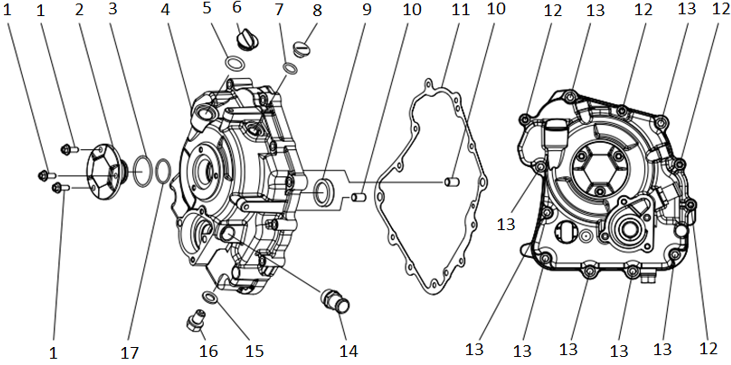 1 1 2 3 4 5 6 7 8 9 10 11 10 12 13 12 13 12

13

1 17 16 15 14 13 13 13 13 13 12