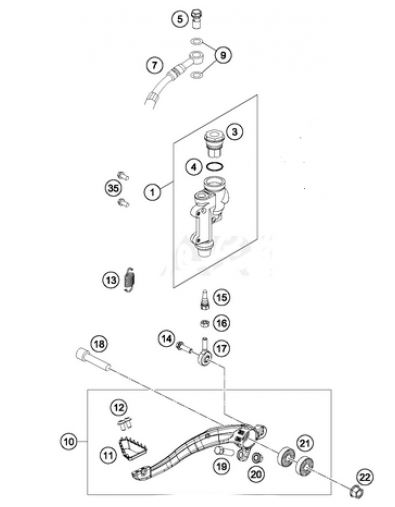 5
9
7
3
4
35
1
13
15
16
14
17
18
12
10
11
21
19
20
22