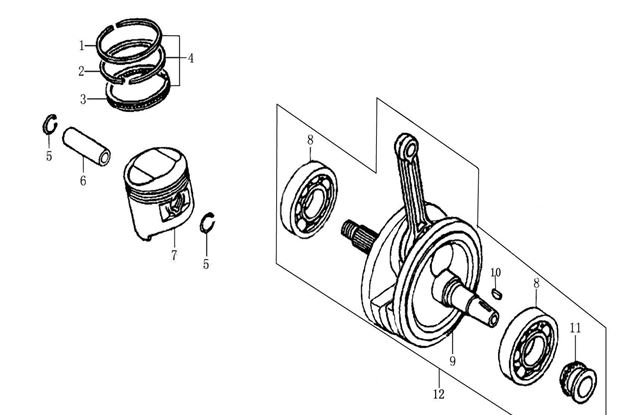 1
2
3
4
5
6
7
5
8
10
8
11
9
12