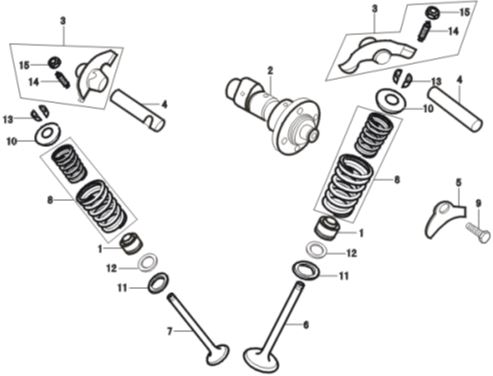 3
15
14
4
13
10
8
1
12
11
7
2
3
15
14
13
4
10
8
5
9
1
12
11
6