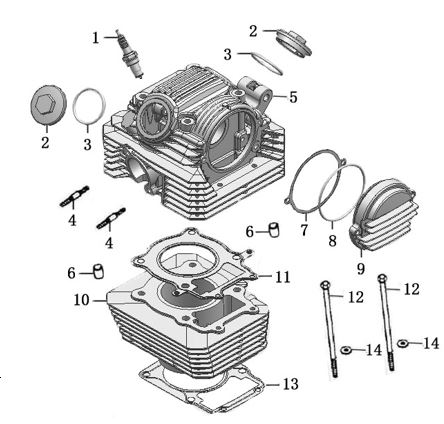 1
2
3
5
2
3
4
4
6
7
8
9
6
11
10
12
12
14
14
13