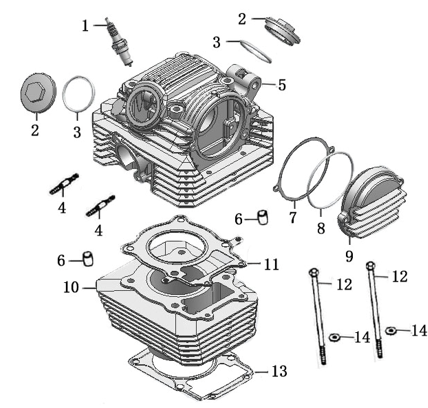 1
2
3
5
2
3
4
4
6
7
8
9
6
11
10
12
12
14
14
13